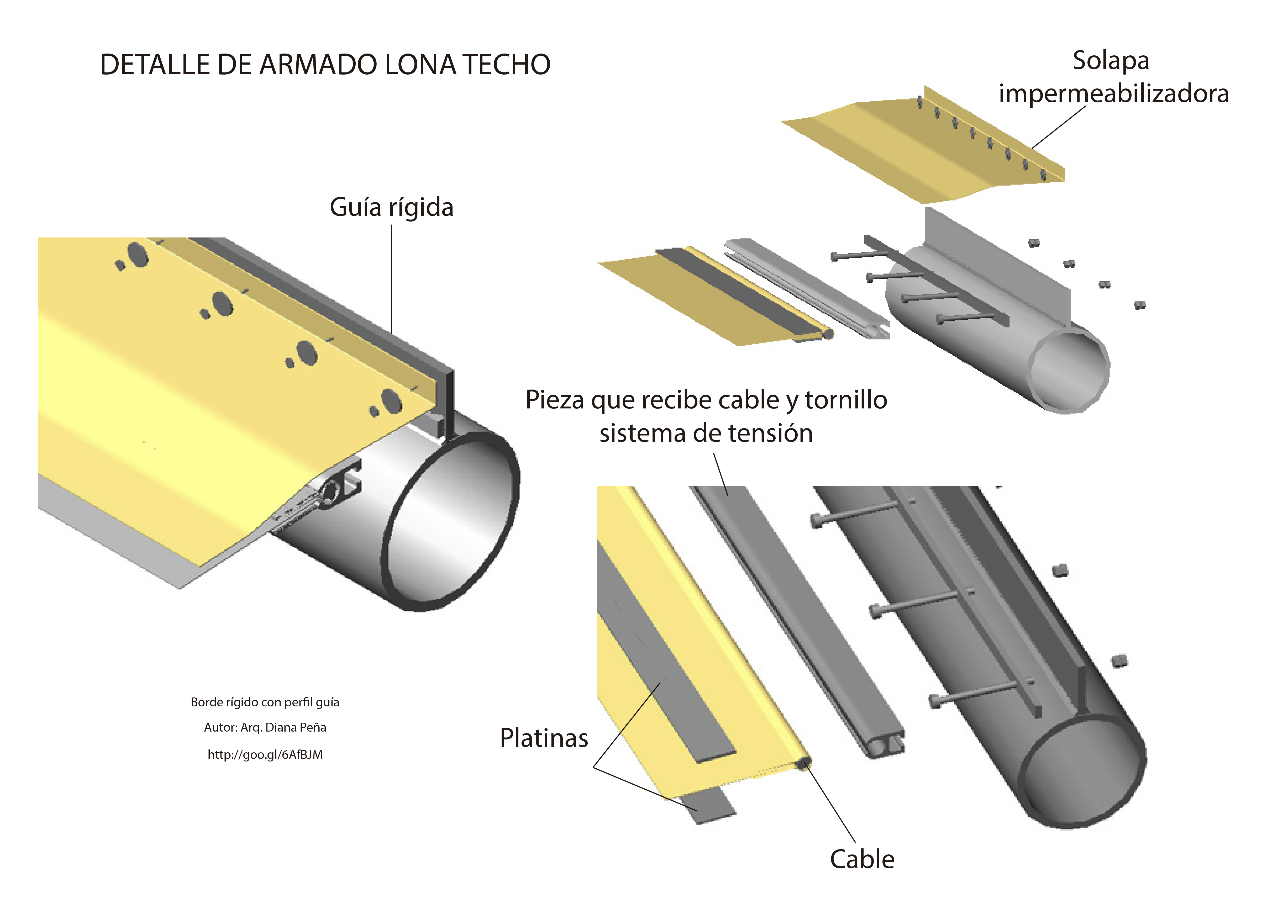 DETALLE DE ARMADO LONA TECHO

Solapa impermeabilizadora

Guía rígida

Pieza que recibe cable y tornillo sistema de tensión

Borde rígido con perfil guía

Autor: Arq. Diana Peña

http://goo.gl/6AfBJM

Platinas

Cable